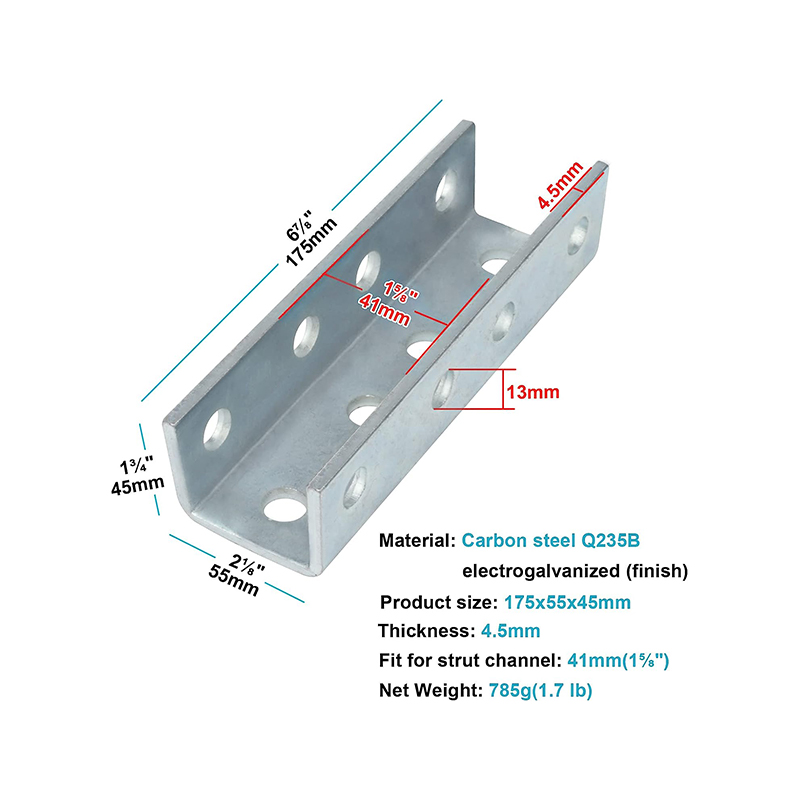 6⅞"
175mm

4.5mm

1⅝"
41mm

13mm

1¾"
45mm

2⅛"
55mm

Material: Carbon steel Q235B
electrogalvanized (finish)
Product size: 175x55x45mm
Thickness: 4.5mm
Fit for strut channel: 41mm(1⅝")
Net Weight: 785g(1.7 lb)