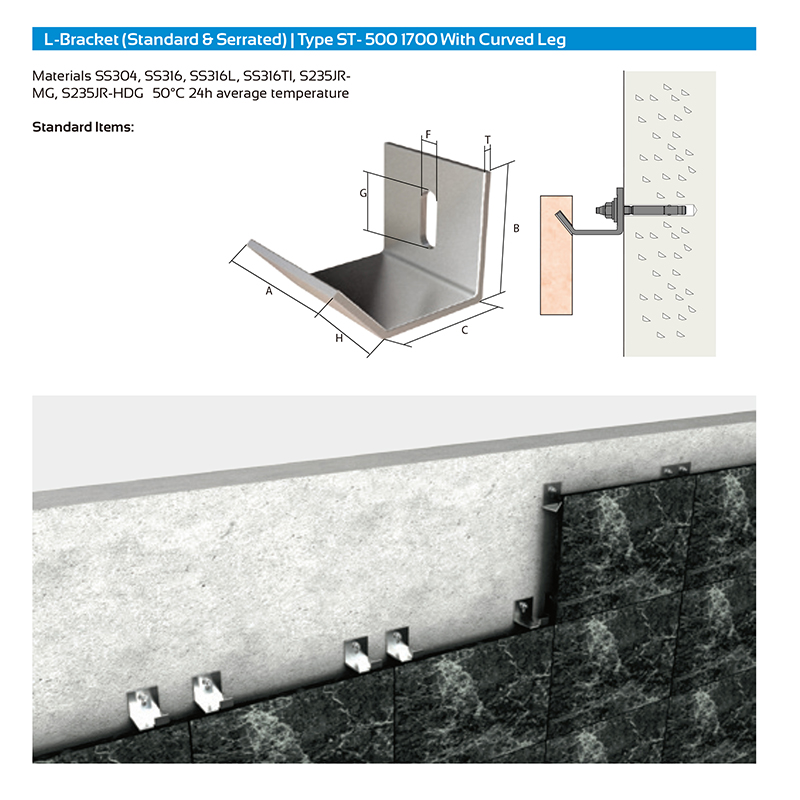 L-Bracket (Standard & Serrated) | Type ST- 500 1700 With Curved Leg

Materials SS304, SS316, SS316L, SS316TI, S235JR-MG, S235JR-HDG 50°C 24h average temperature

Standard Items:

F
T
G
B
A
H
C